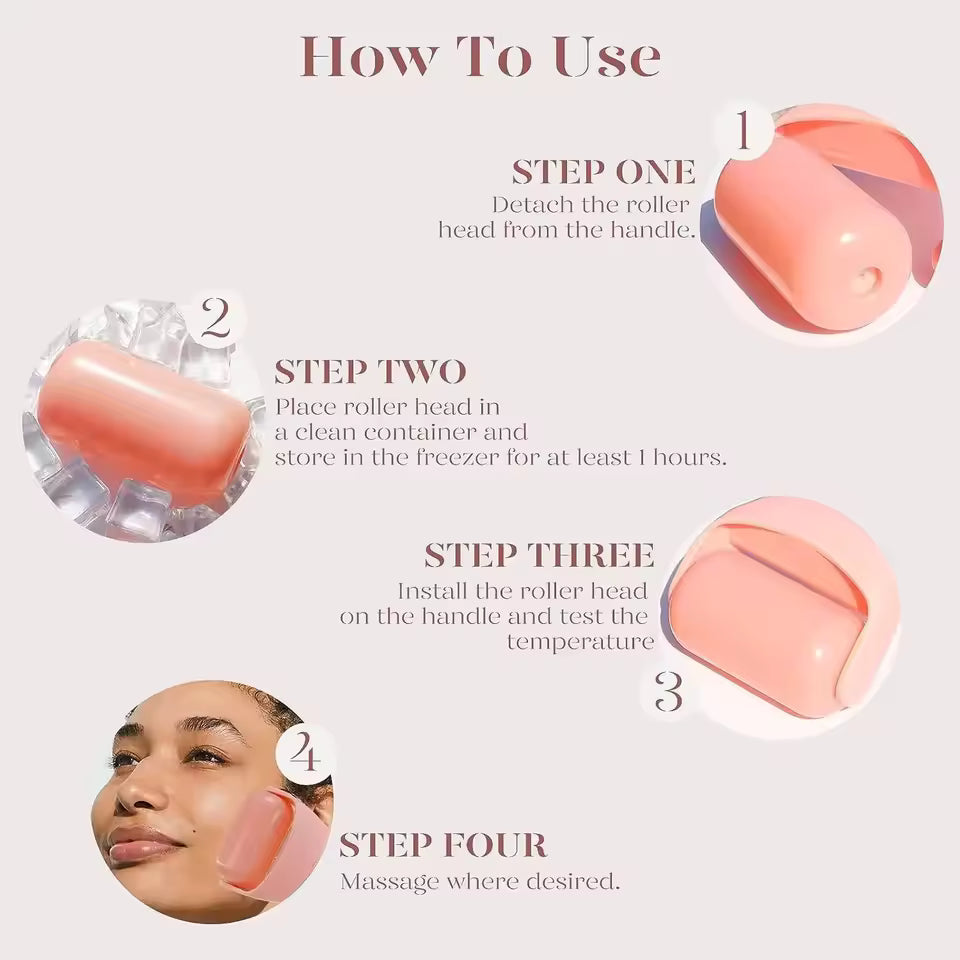 How To Use

1

STEP ONE
Detach the roller head from the handle.

2

STEP TWO
Place roller head in a clean container and store in the freezer for at least 1 hours.

STEP THREE
Install the roller head on the handle and test the temperature

3

4

STEP FOUR
Massage where desired.